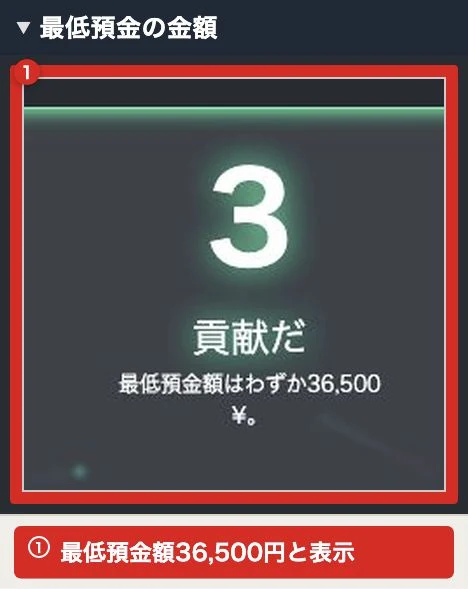 ▼ 最低預金の金額

1

3

貢献だ

最低預金額はわずか36,500¥。

① 最低預金額36,500円と表示